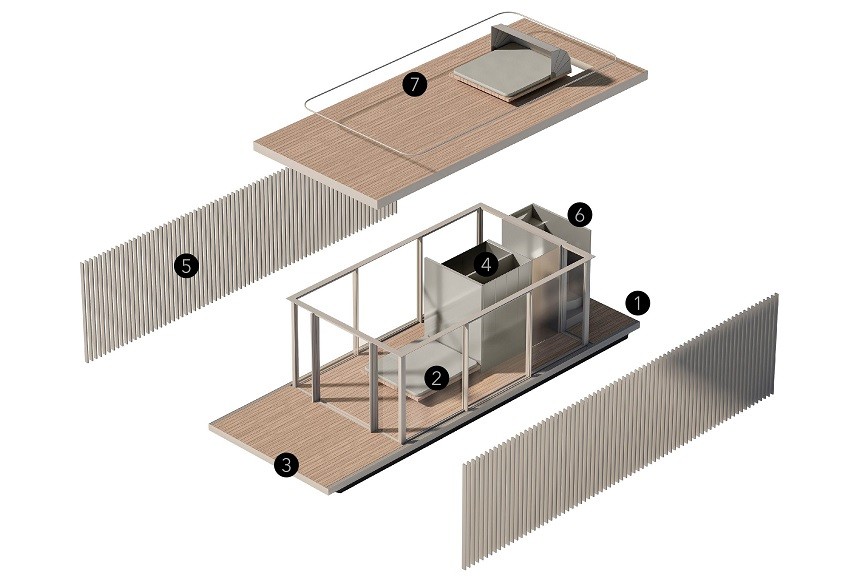 7
6
5
4
1
2
3